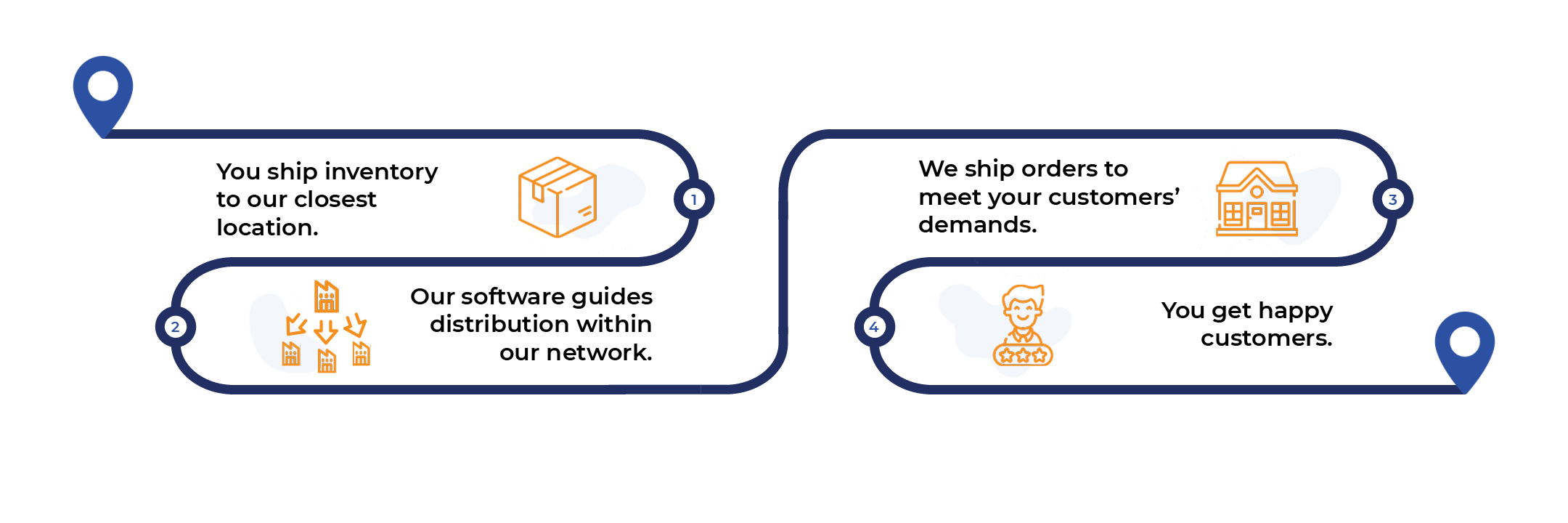 You ship inventory to our closest location.

1

2

Our software guides distribution within our network.

We ship orders to meet your customers' demands.

3

4

You get happy customers.